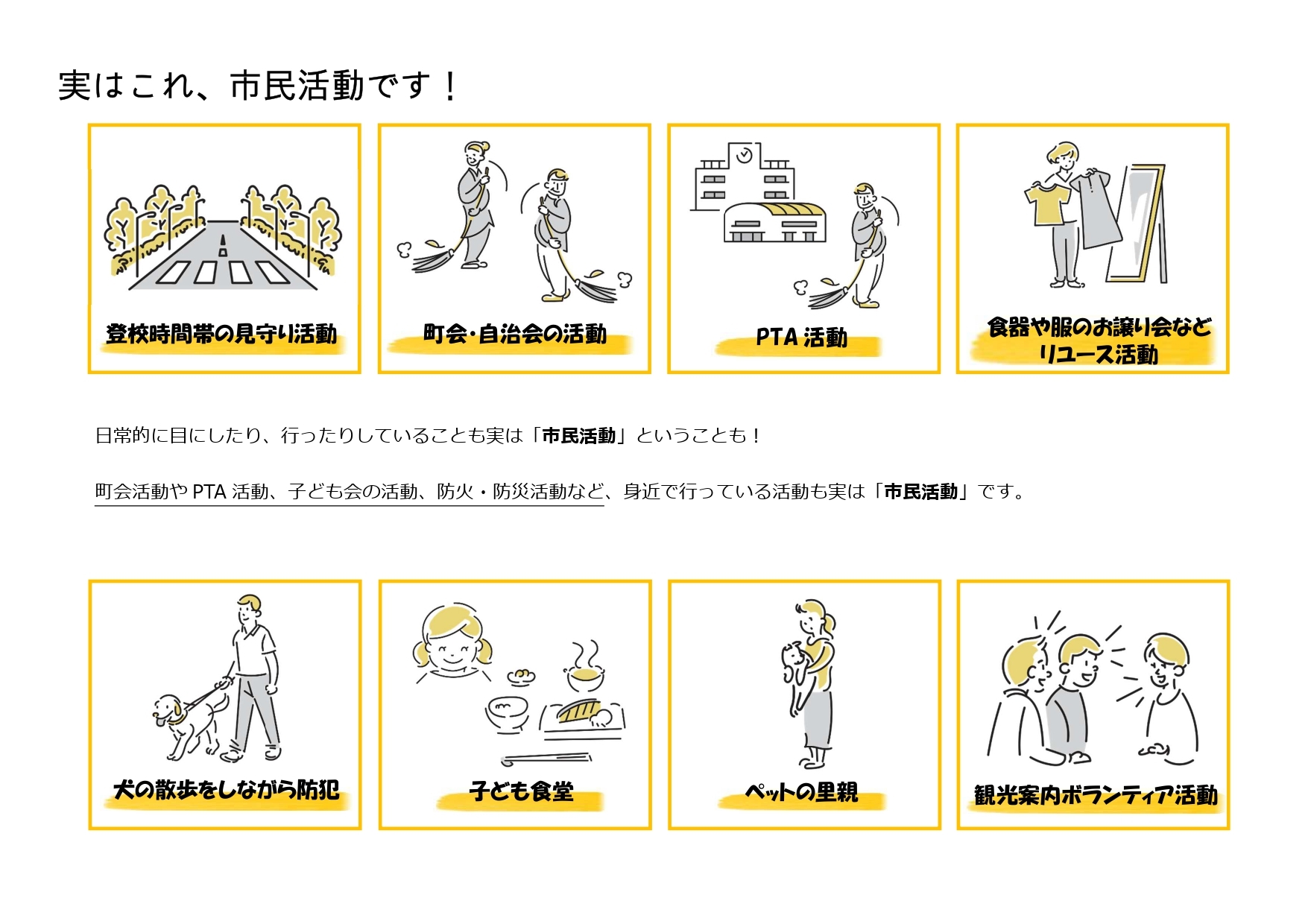 実はこれ、市民活動です！

登校時間帯の見守り活動

町会・自治会の活動

PTA 活動

食器や服のお譲り会など リユース活動

日常的に目にしたり、行ったりしていることも実は「市民活動」ということも！

町会活動や PTA 活動、子ども会の活動、防火・防災活動など、身近で行っている活動も実は「市民活動」です。

犬の散歩をしながら防犯

子ども食堂

ペットの里親

観光案内ボランティア活動