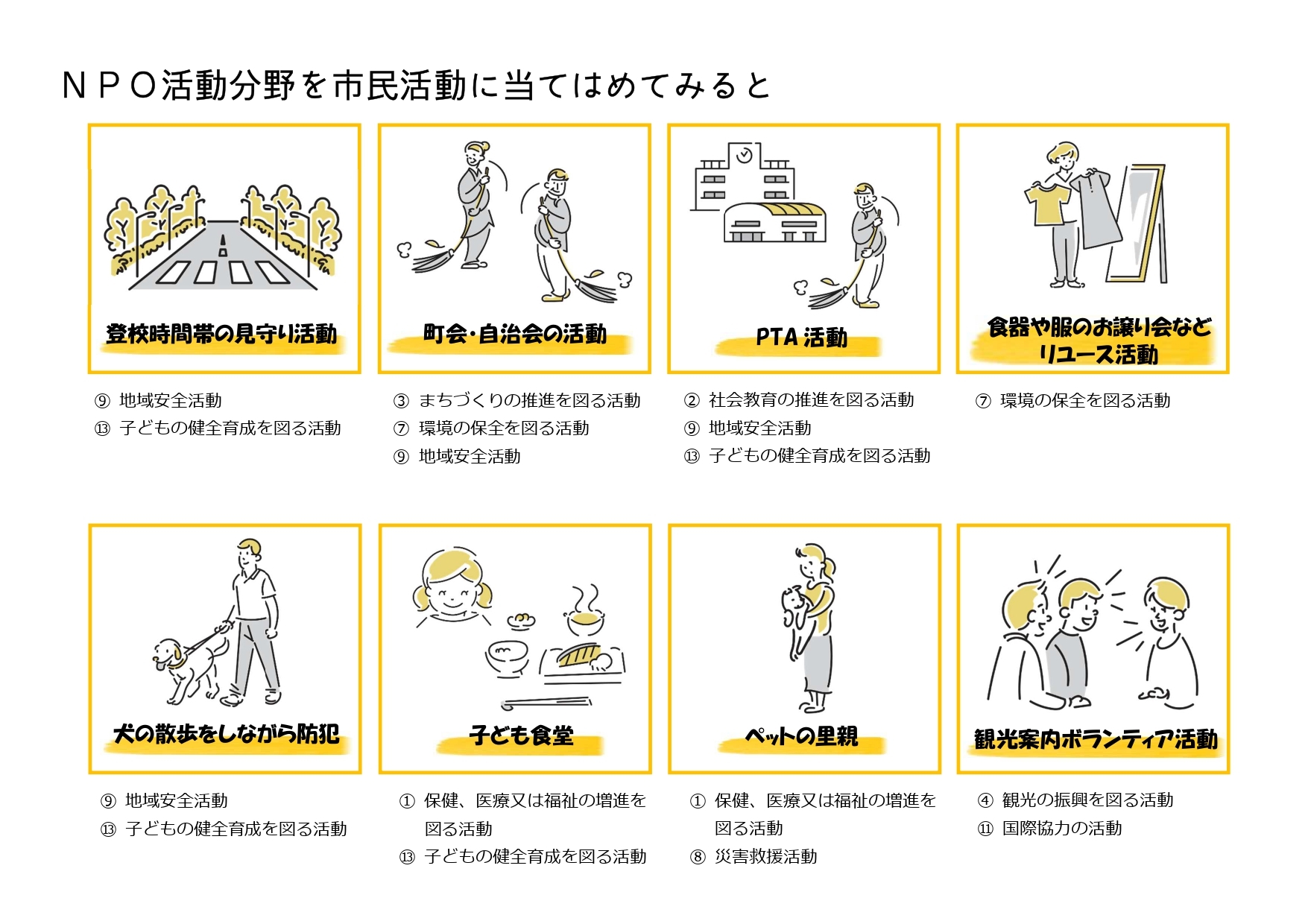 ＮＰＯ活動分野を市民活動に当てはめてみると

登校時間帯の見守り活動

⑨ 地域安全活動
⑬ 子どもの健全育成を図る活動

町会・自治会の活動

③ まちづくりの推進を図る活動
⑦ 環境の保全を図る活動
⑨ 地域安全活動

PTA 活動

② 社会教育の推進を図る活動
⑨ 地域安全活動
⑬ 子どもの健全育成を図る活動

食器や服のお譲り会など リユース活動

⑦ 環境の保全を図る活動

犬の散歩をしながら防犯

⑨ 地域安全活動
⑬ 子どもの健全育成を図る活動

子ども食堂

① 保健、医療又は福祉の増進を図る活動
⑬ 子どもの健全育成を図る活動

ペットの里親

① 保健、医療又は福祉の増進を図る活動
⑧ 災害救援活動

観光案内ボランティア活動

④ 観光の振興を図る活動
⑪ 国際協力の活動