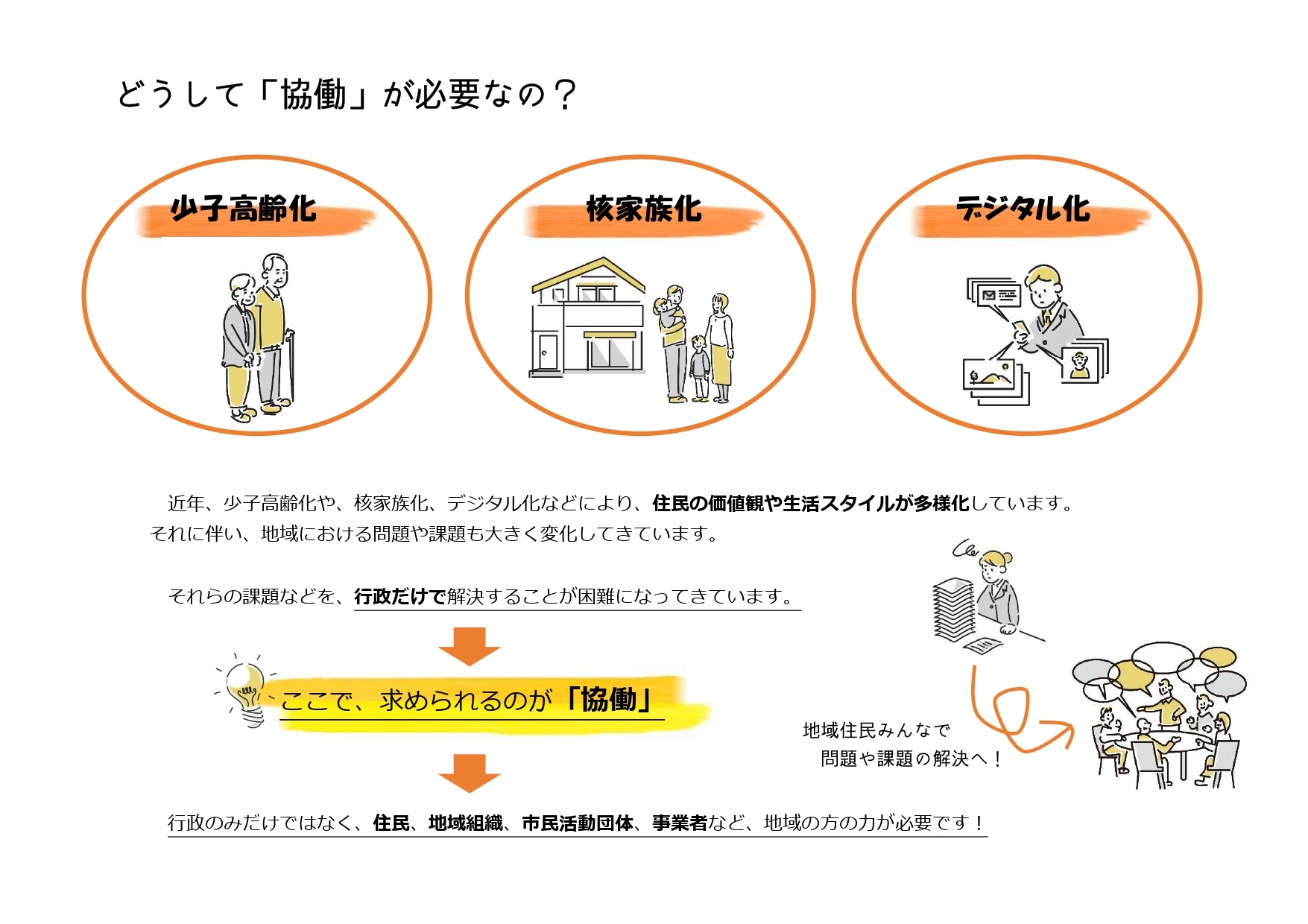 どうして「協働」が必要なの？

少子高齢化

核家族化

デジタル化

近年、少子高齢化や、核家族化、デジタル化などにより、住民の価値観や生活スタイルが多様化しています。それに伴い、地域における問題や課題も大きく変化してきています。

それらの課題などを、行政だけで解決することが困難になってきています。

ここで、求められるのが「協働」

地域住民みんなで
問題や課題の解決へ！

行政のみだけではなく、住民、地域組織、市民活動団体、事業者など、地域の方の力が必要です！