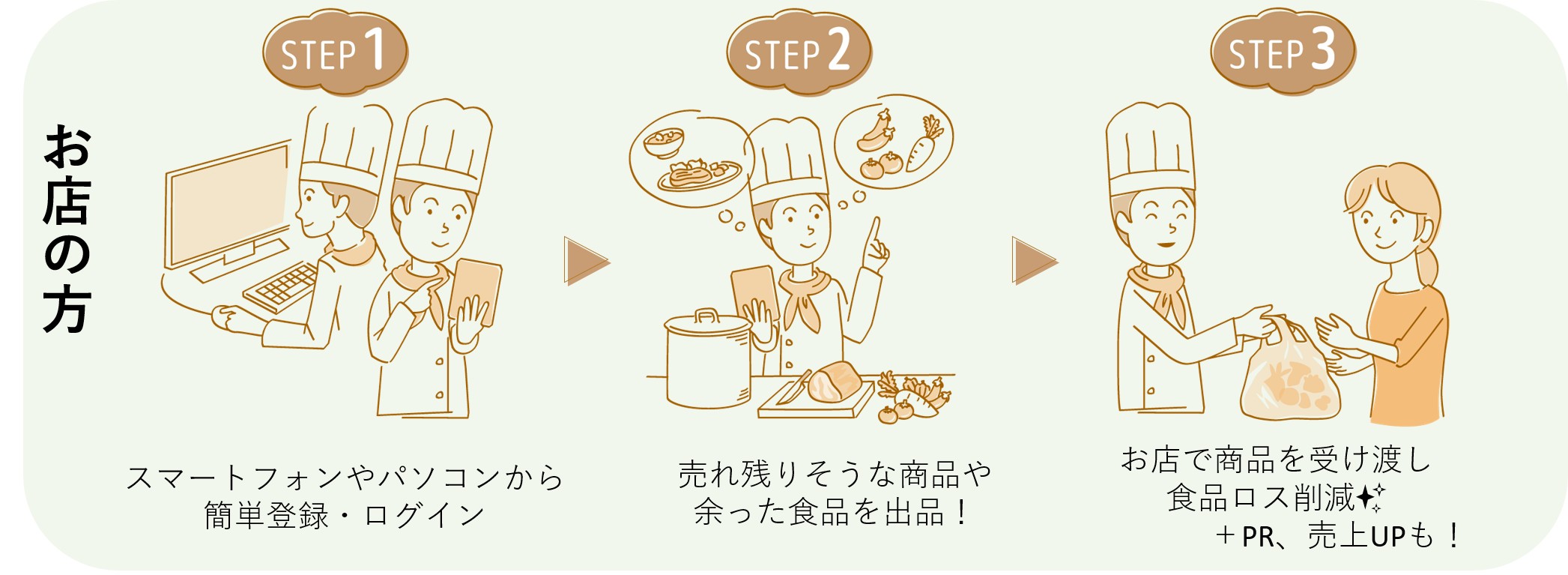 お店の方

STEP 1

スマートフォンやパソコンから
簡単登録・ログイン

STEP 2

売れ残りそうな商品や
余った食品を出品！

STEP 3

お店で商品を受け渡し
食品ロス削減✨
＋PR、売上UPも！