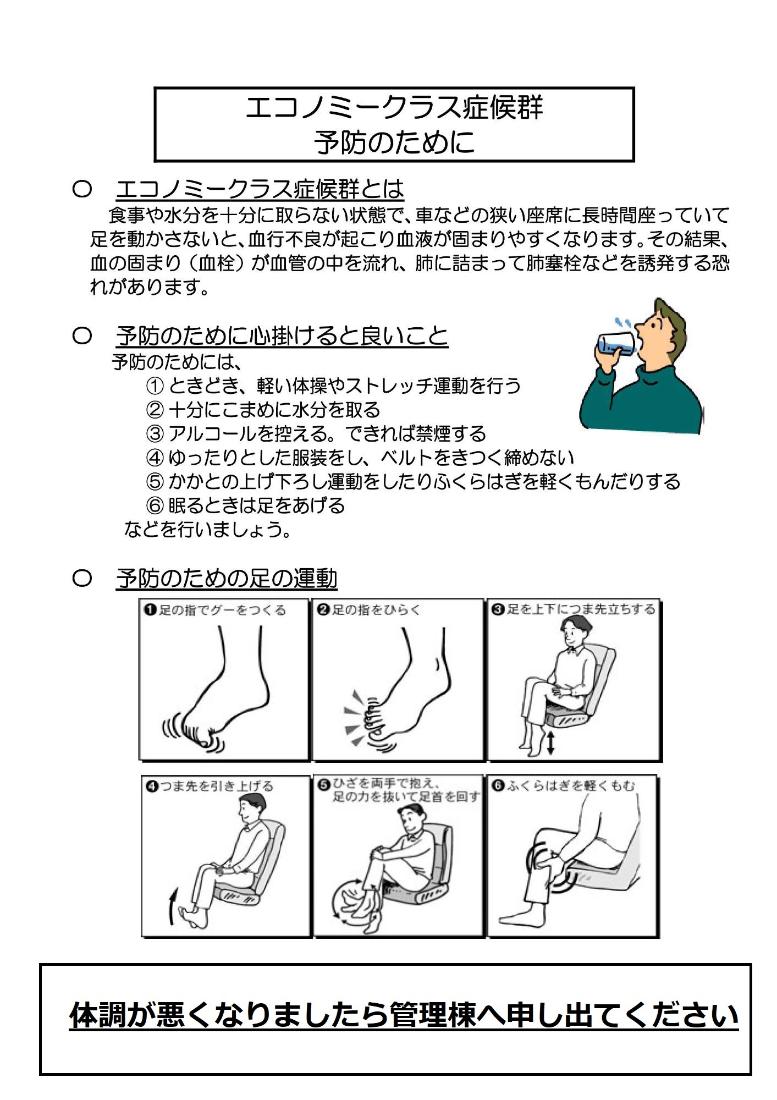 エコノミークラス症候群
予防のために

○　エコノミークラス症候群とは

食事や水分を十分に取らない状態で、車などの狭い座席に長時間座っていて足を動かさないと、血行不良が起こり血液が固まりやすくなります。その結果、血の固まり（血栓）が血管の中を流れ、肺に詰まって肺塞栓などを誘発する恐れがあります。

○　予防のために心掛けると良いこと

予防のためには、
① ときどき、軽い体操やストレッチ運動を行う
② 十分にこまめに水分を取る
③ アルコールを控える。できれば禁煙する
④ ゆったりとした服装をし、ベルトをきつく締めない
⑤ かかとの上げ下ろし運動をしたりふくらはぎを軽くもんだりする
⑥ 眠るときは足をあげる
などを行いましょう。

○　予防のための足の運動

❶足の指でグーをつくる
❷足の指をひらく
❸足を上下につま先立ちする
❹つま先を引き上げる
❺ひざを両手で抱え、足の力を抜いて足首を回す
❻ふくらはぎを軽くもむ

体調が悪くなりましたら管理棟へ申し出てください